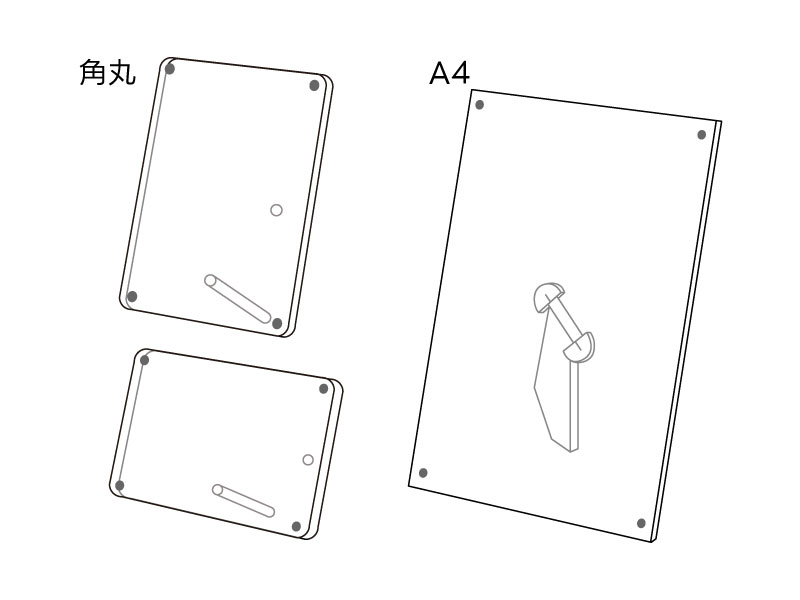 角丸

A4