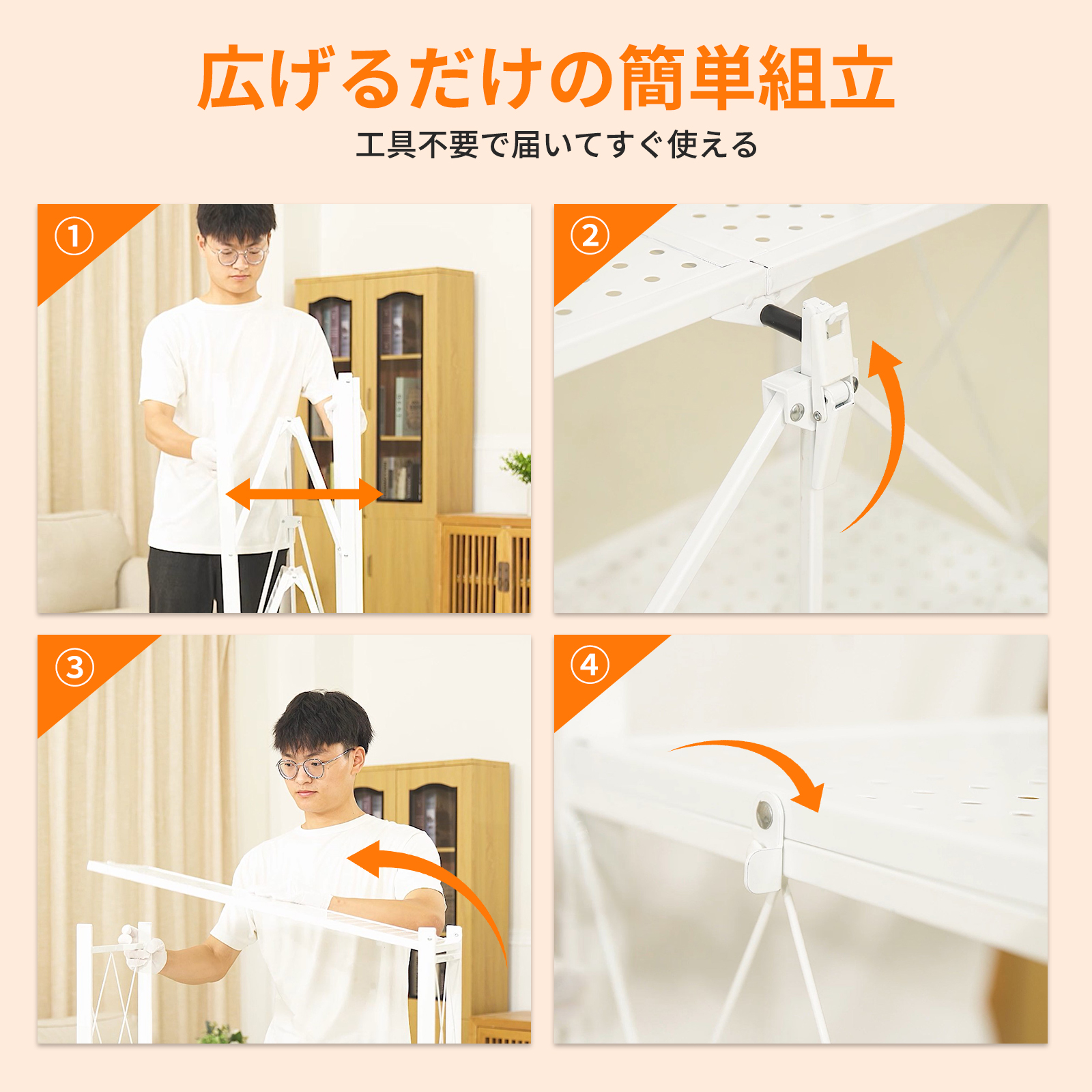 広げるだけの簡単組立

工具不要で届いてすぐ使える

①

②

③

④